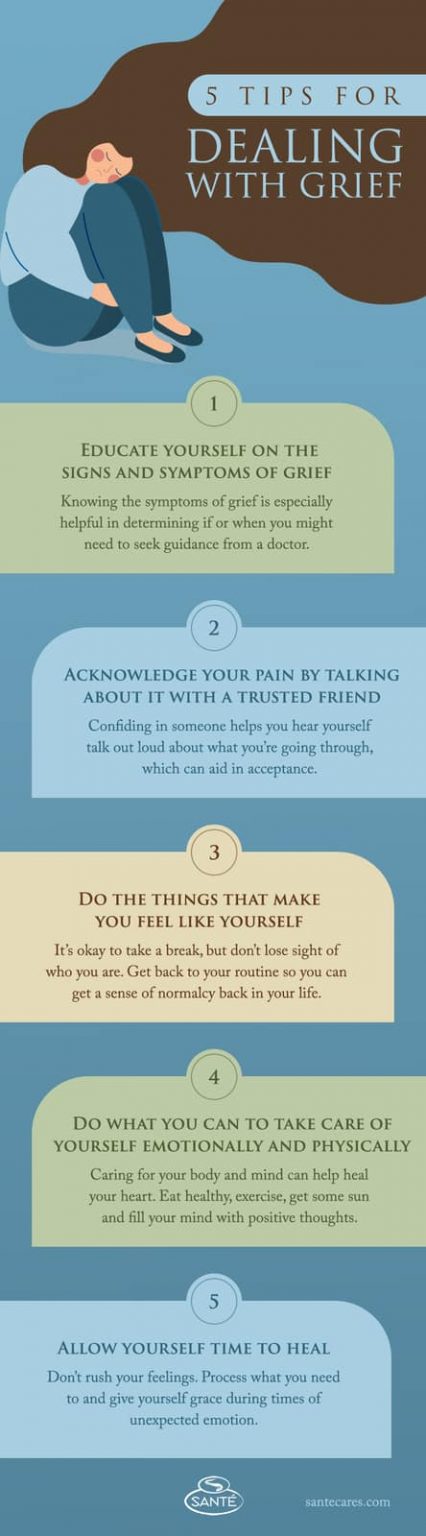 5 TIPS FOR
DEALING WITH GRIEF

1

EDUCATE YOURSELF ON THE SIGNS AND SYMPTOMS OF GRIEF

Knowing the symptoms of grief is especially helpful in determining if or when you might need to seek guidance from a doctor.

2

ACKNOWLEDGE YOUR PAIN BY TALKING ABOUT IT WITH A TRUSTED FRIEND

Confiding in someone helps you hear yourself talk out loud about what you're going through, which can aid in acceptance.

3

DO THE THINGS THAT MAKE YOU FEEL LIKE YOURSELF

It's okay to take a break, but don't lose sight of who you are. Get back to your routine so you can get a sense of normalcy back in your life.

4

DO WHAT YOU CAN TO TAKE CARE OF YOURSELF EMOTIONALLY AND PHYSICALLY

Caring for your body and mind can help heal your heart. Eat healthy, exercise, get some sun and fill your mind with positive thoughts.

5

ALLOW YOURSELF TIME TO HEAL

Don't rush your feelings. Process what you need to and give yourself grace during times of unexpected emotion.

SANTÉ

santecares.com